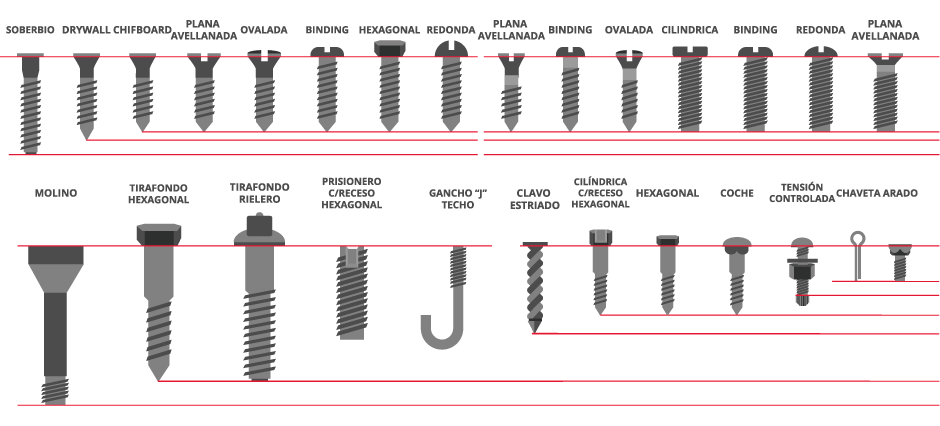 SOBERBIO DRYWALL CHIFBOARD PLANA AVELLANADA OVALADA BINDING HEXAGONAL REDONDA PLANA AVELLANADA BINDING OVALADA CILINDRICA BINDING REDONDA PLANA AVELLANADA

MOLINO TIRAFONDO HEXAGONAL TIRAFONDO RIELERO PRISIONERO C/RECESO HEXAGONAL GANCHO "J" TECHO CLAVO ESTRIADO CILÍNDRICA C/RECESO HEXAGONAL HEXAGONAL COCHE TENSIÓN CONTROLADA CHAVETA ARADO